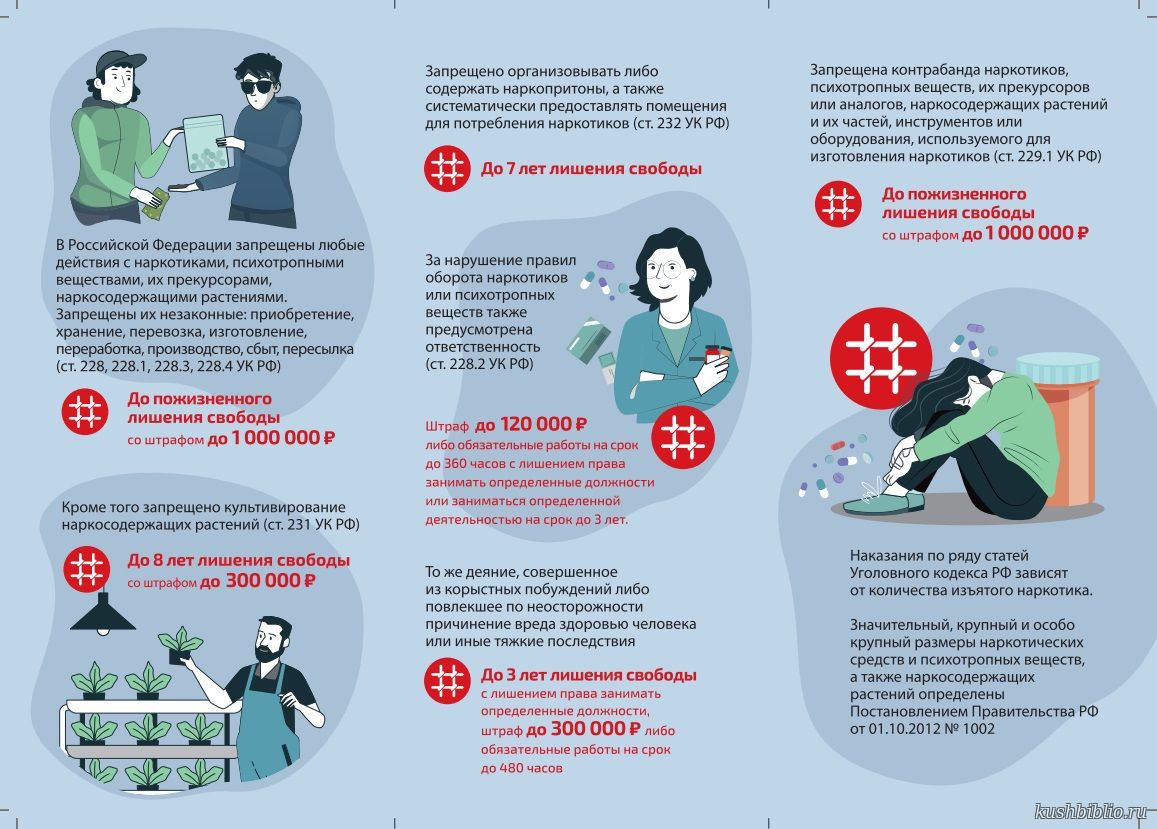 В Российской Федерации запрещены любые действия с наркотиками, психотропными веществами, их прекурсорами, наркосодержащими растениями. Запрещены их незаконные: приобретение, хранение, перевозка, изготовление, переработка, производство, сбыт, пересылка (ст. 228, 228.1, 228.3, 228.4 УК РФ)

До пожизненного лишения свободы
со штрафом до 1 000 000 ₽

Кроме того запрещено культивирование наркосодержащих растений (ст. 231 УК РФ)

До 8 лет лишения свободы
со штрафом до 300 000 ₽

Запрещено организовывать либо содержать наркопритоны, а также систематически предоставлять помещения для потребления наркотиков (ст. 232 УК РФ)

До 7 лет лишения свободы

За нарушение правил оборота наркотиков или психотропных веществ также предусмотрена ответственность (ст. 228.2 УК РФ)

Штраф до 120 000 ₽
либо обязательные работы на срок до 360 часов с лишением права занимать определенные должности или заниматься определенной деятельностью на срок до 3 лет.

То же деяние, совершенное из корыстных побуждений либо повлекшее по неосторожности причинение вреда здоровью человека или иные тяжкие последствия

До 3 лет лишения свободы
с лишением права занимать определенные должности, штраф до 300 000 ₽ либо обязательные работы на срок до 480 часов

Запрещена контрабанда наркотиков, психотропных веществ, их прекурсоров или аналогов, наркосодержащих растений и их частей, инструментов или оборудования, используемого для изготовления наркотиков (ст. 229.1 УК РФ)

До пожизненного лишения свободы
со штрафом до 1 000 000 ₽

Наказания по ряду статей Уголовного кодекса РФ зависят от количества изъятого наркотика.

Значительный, крупный и особо крупный размеры наркотических средств и психотропных веществ, а также наркосодержащих растений определены Постановлением Правительства РФ от 01.10.2012 № 1002

kushbiblio.ru